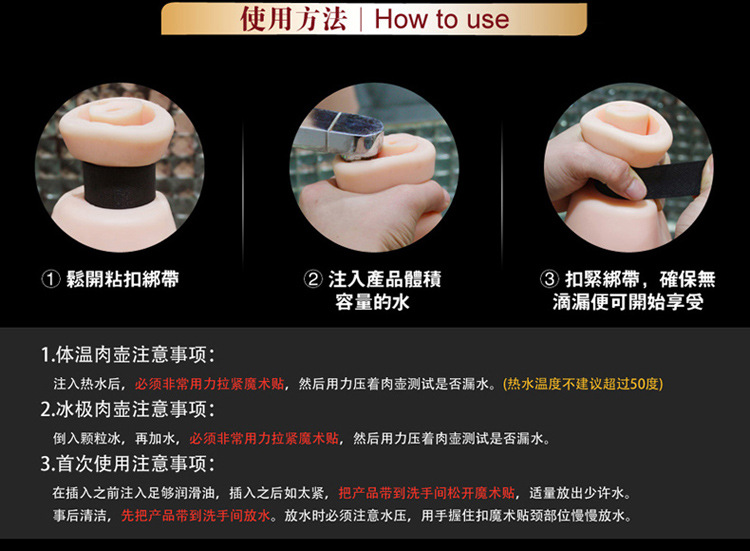 使用方法 | How to use

① 鬆開粘扣綁帶

② 注入產品體積容量的水

③ 扣緊綁帶，確保無滴漏便可開始享受

1.体温肉壶注意事项：

注入热水后，必须非常用力拉紧魔术贴，然后用力压着肉壶测试是否漏水。(热水温度不建议超过50度)

2.冰极肉壶注意事项：

倒入颗粒冰，再加水，必须非常用力拉紧魔术贴，然后用力压着肉壶测试是否漏水。

3.首次使用注意事项：

在插入之前注入足够润滑油，插入之后如太紧，把产品带到洗手间松开魔术贴，适量放出少许水。

事后清洁，先把产品带到洗手间放水。放水时必须注意水压，用手握住扣魔术贴颈部位慢慢放水。