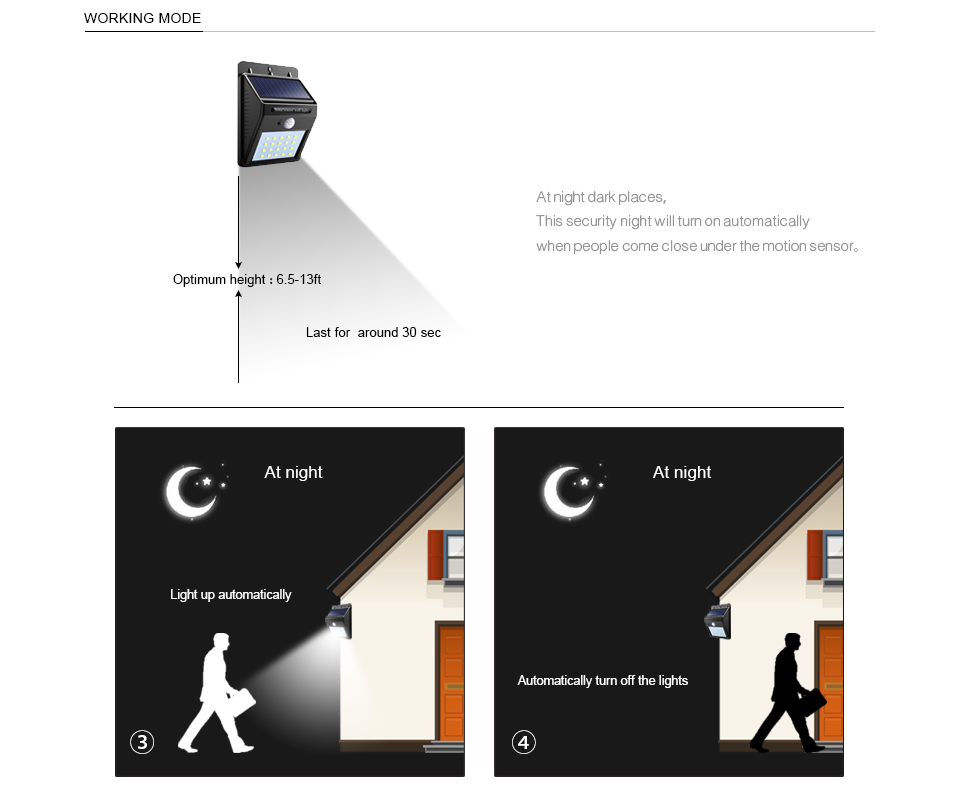 WORKING MODE

Optimum height : 6.5-13ft

Last for around 30 sec

At night dark places,
This security night will turn on automatically
when people come close under the motion sensor。

At night

Light up automatically

③

At night

Automatically turn off the lights

④