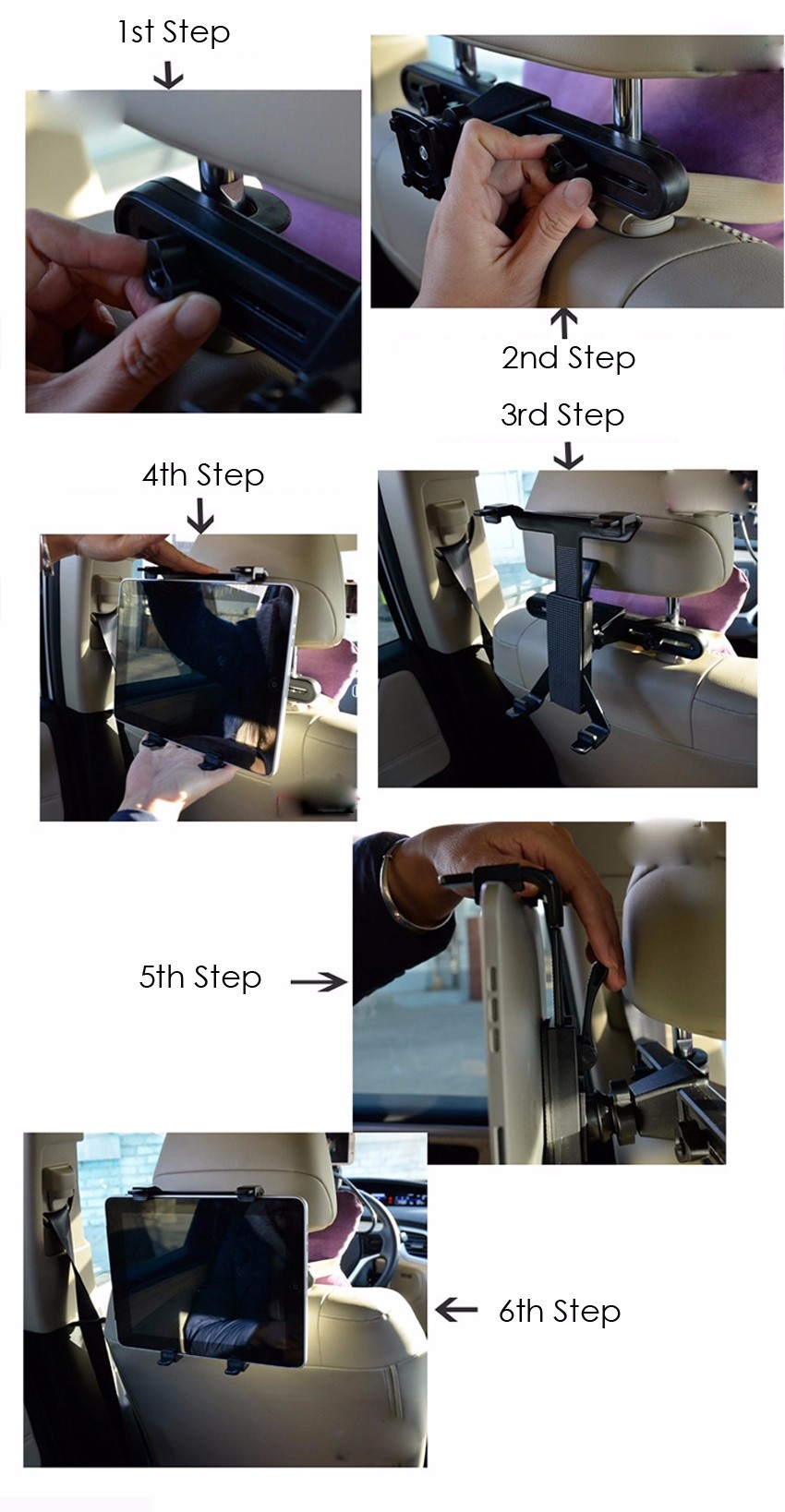 1st Step

2nd Step

3rd Step

4th Step

5th Step

6th Step