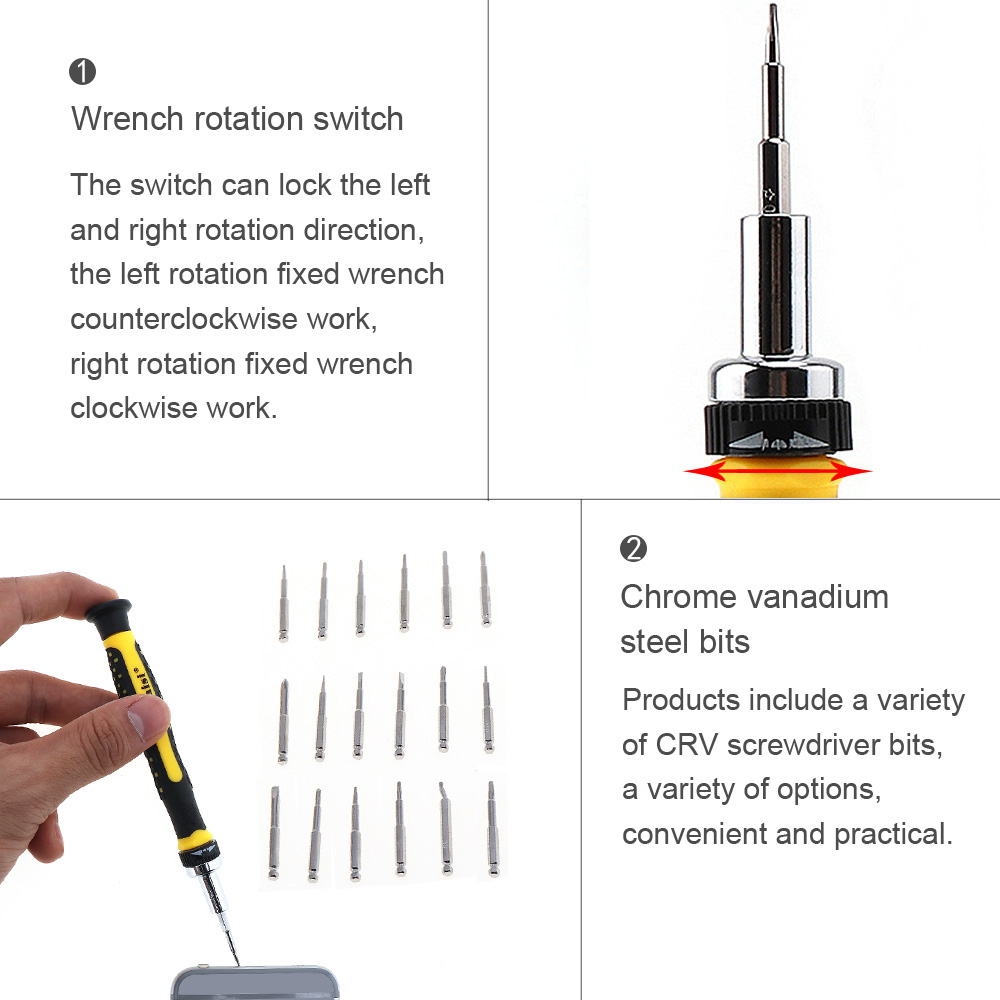 ❶
Wrench rotation switch

The switch can lock the left and right rotation direction, the left rotation fixed wrench counterclockwise work, right rotation fixed wrench clockwise work.

❷
Chrome vanadium steel bits

Products include a variety of CRV screwdriver bits, a variety of options, convenient and practical.