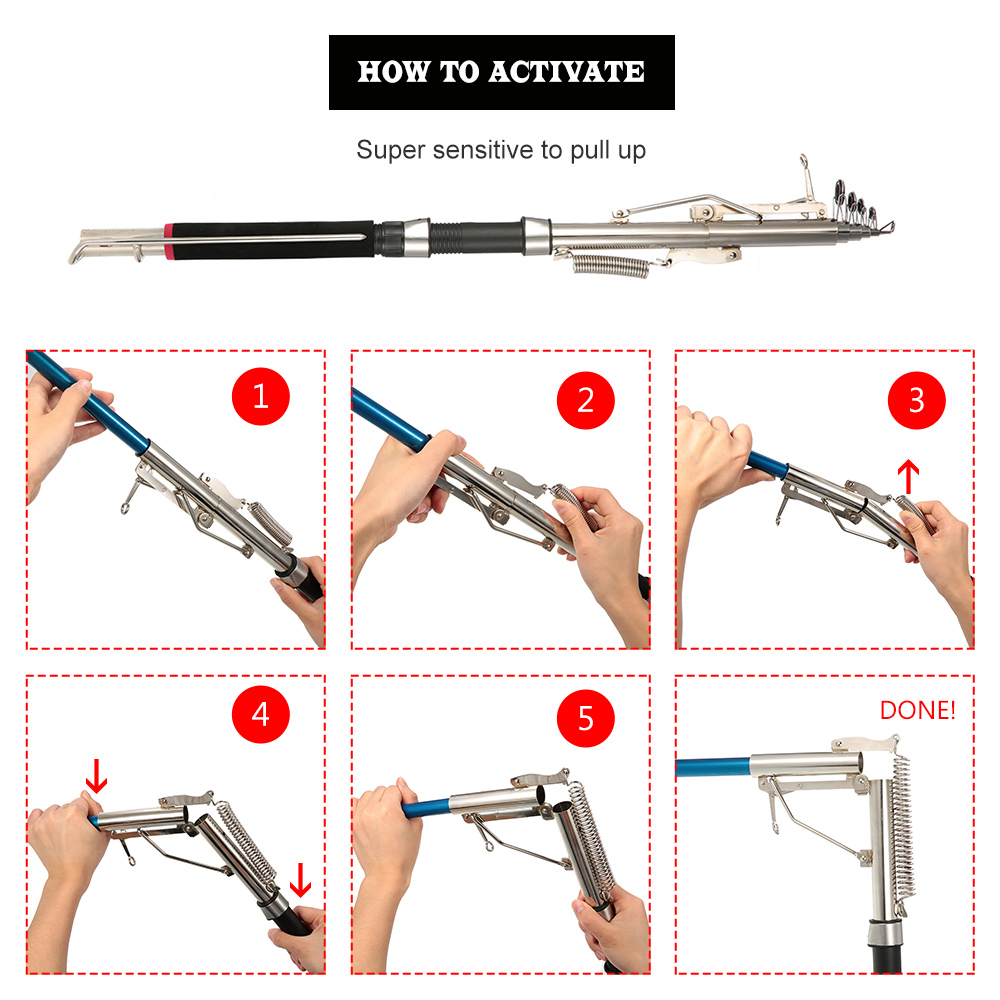 HOW TO ACTIVATE

Super sensitive to pull up

1

2

3

4

5

DONE!