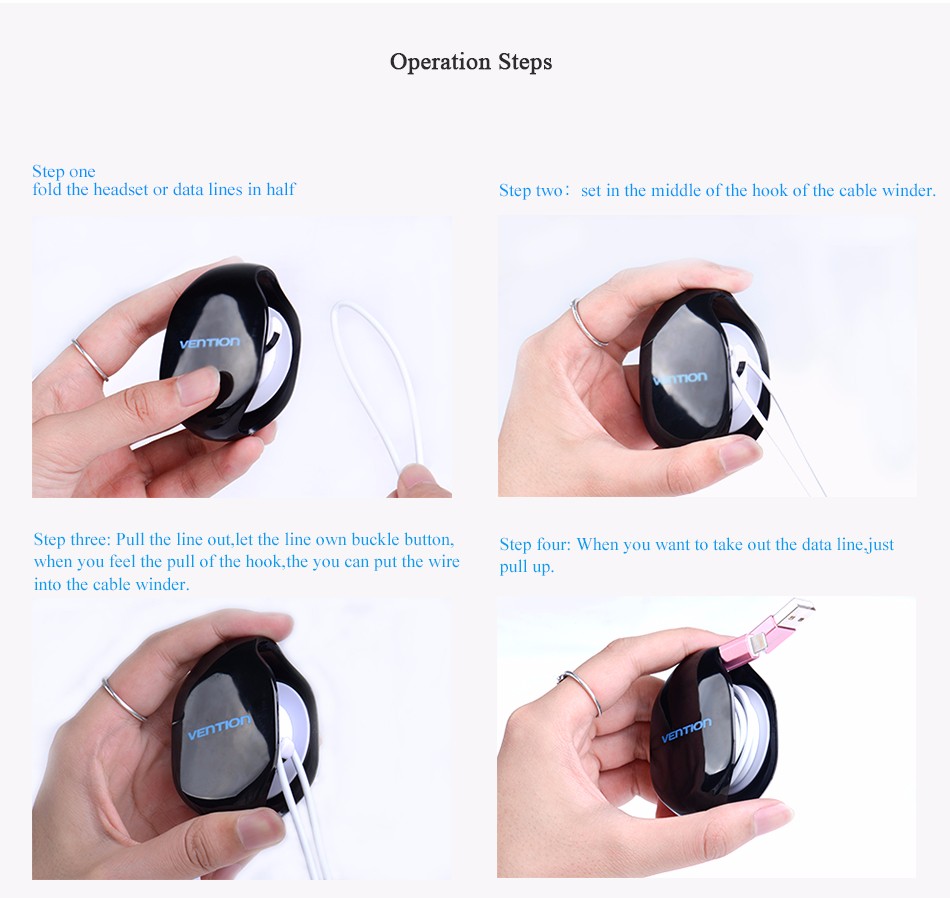 Operation Steps

Step one
fold the headset or data lines in half

VENTION

Step two： set in the middle of the hook of the cable winder.

VENTION

Step three: Pull the line out,let the line own buckle button, when you feel the pull of the hook,the you can put the wire into the cable winder.

VENTION

Step four: When you want to take out the data line,just pull up.

VENTION