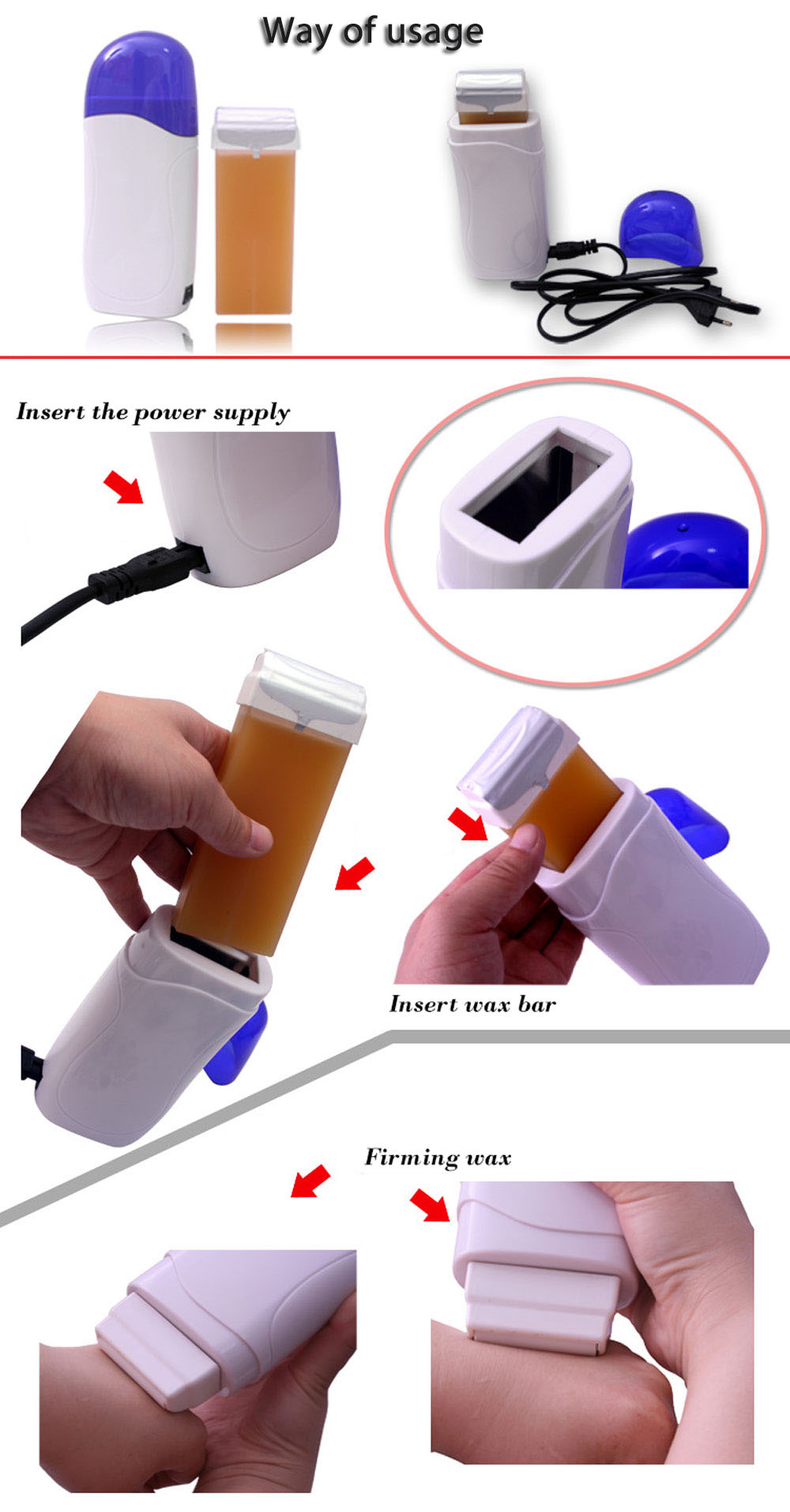 Way of usage

Insert the power supply

Insert wax bar

Firming wax