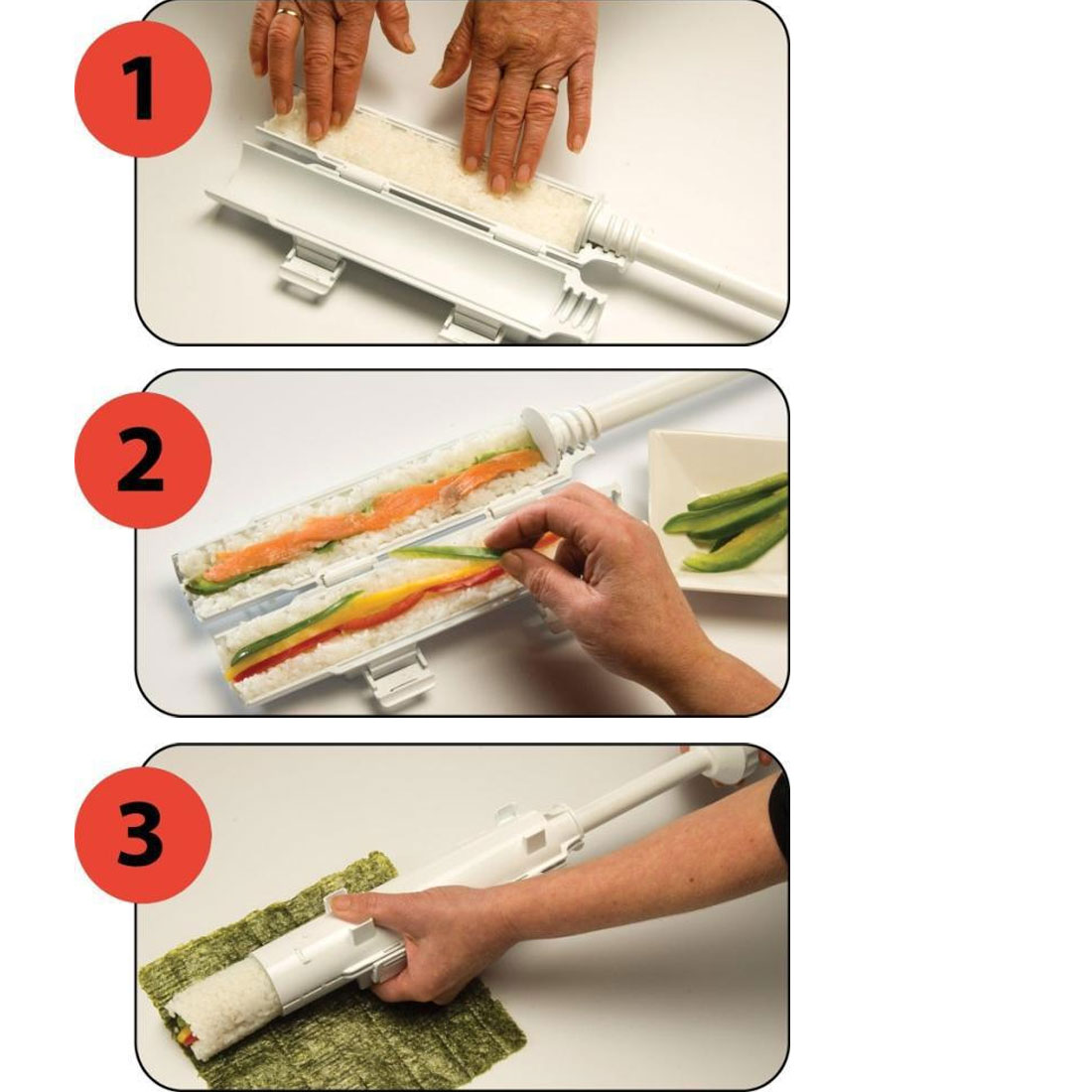 1

2

3