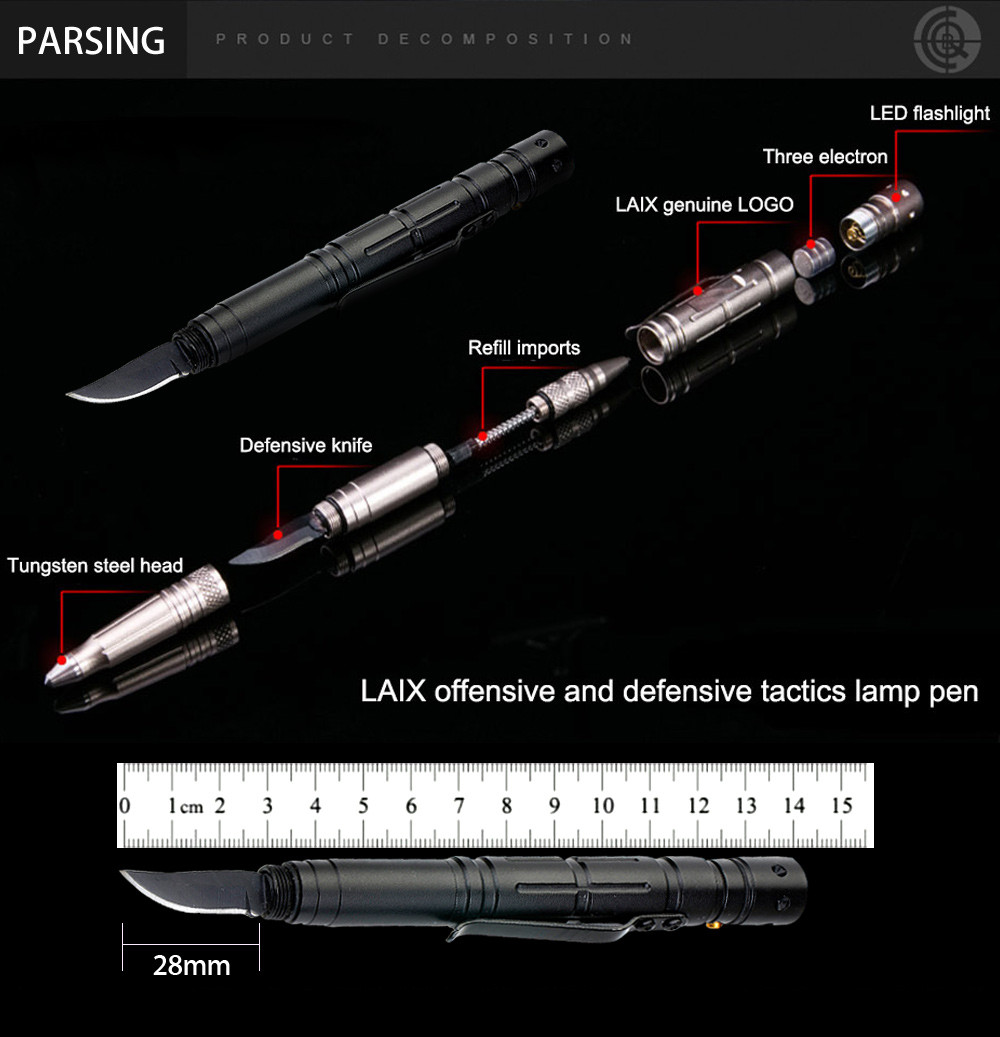 PARSING PRODUCT DECOMPOSITION

LED flashlight

Three electron

LAIX genuine LOGO

Refill imports

Defensive knife

Tungsten steel head

LAIX offensive and defensive tactics lamp pen

0 1cm 2 3 4 5 6 7 8 9 10 11 12 13 14 15

28mm