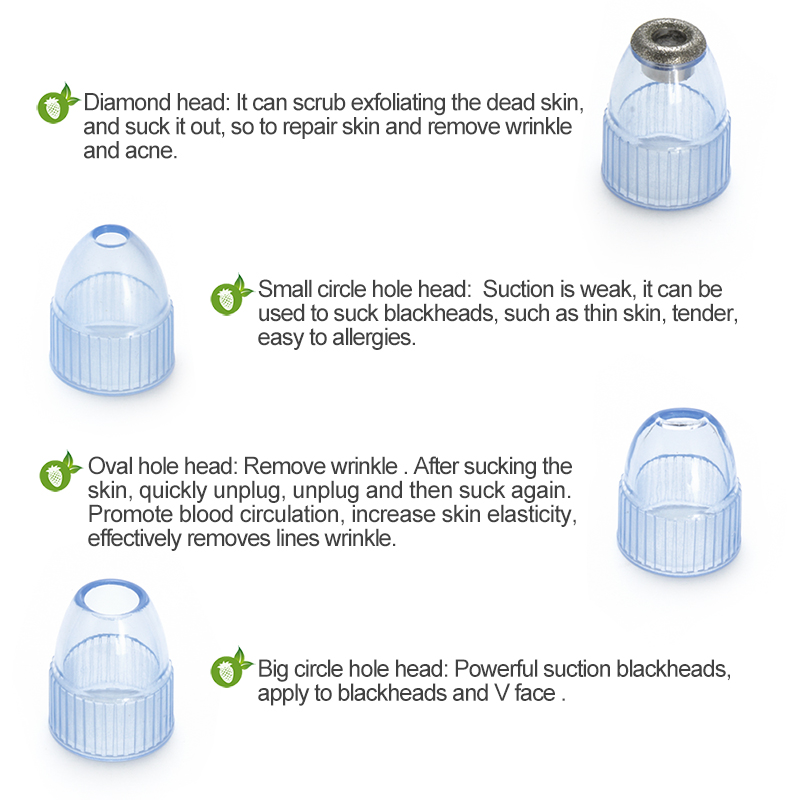 Diamond head: It can scrub exfoliating the dead skin, and suck it out, so to repair skin and remove wrinkle and acne.

Small circle hole head:  Suction is weak, it can be used to suck blackheads, such as thin skin, tender, easy to allergies.

Oval hole head: Remove wrinkle . After sucking the skin, quickly unplug, unplug and then suck again. Promote blood circulation, increase skin elasticity, effectively removes lines wrinkle.

Big circle hole head: Powerful suction blackheads, apply to blackheads and V face .