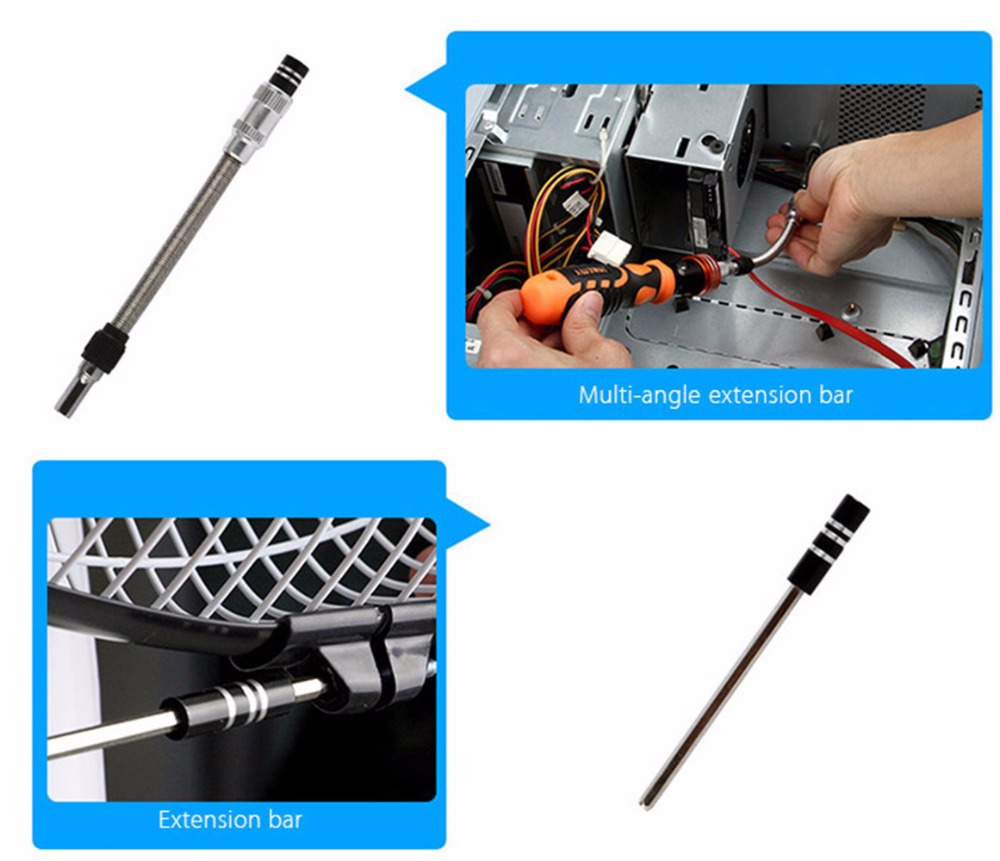 Multi-angle extension bar

Extension bar