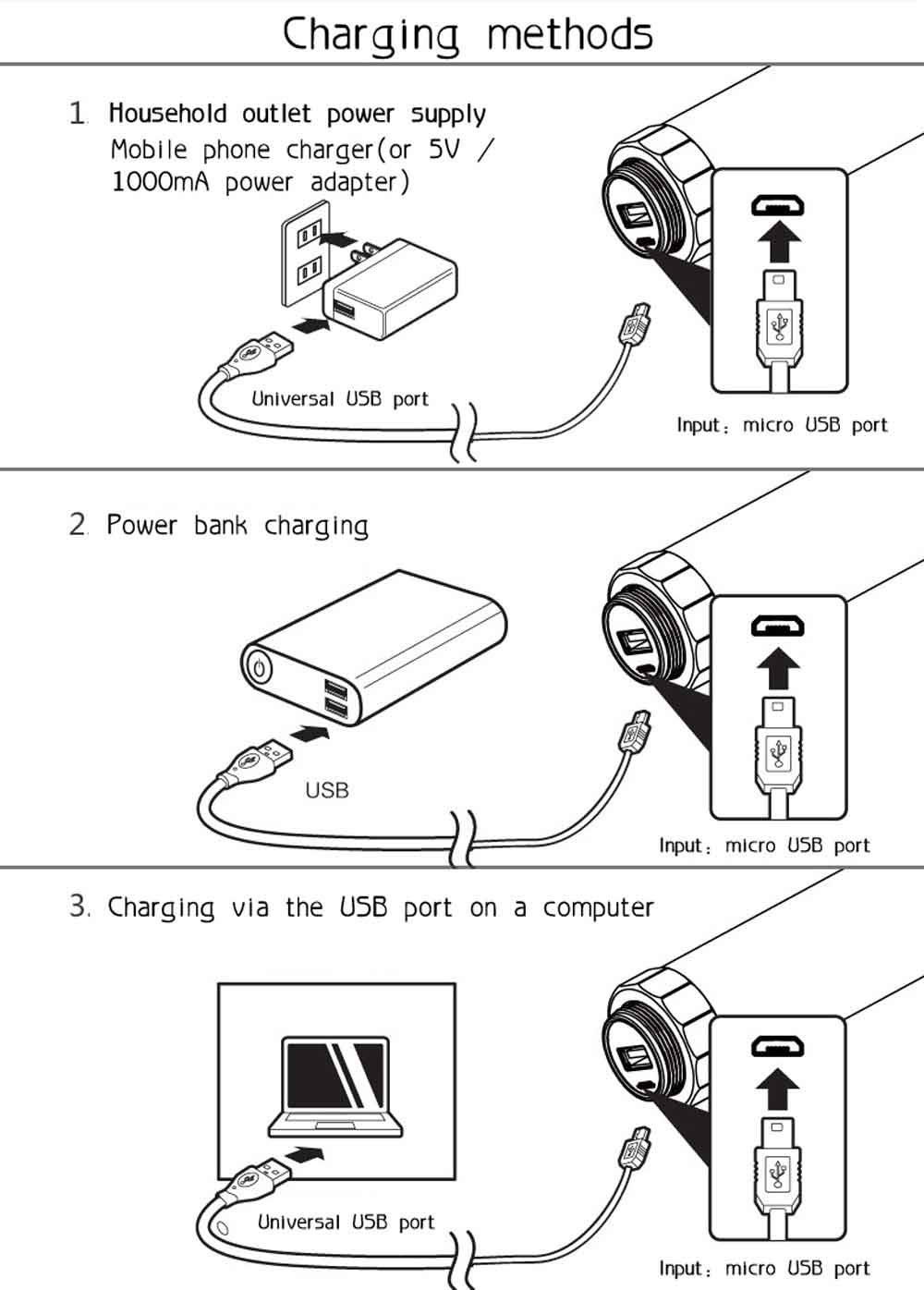 Charging methods

1. Household outlet power supply
Mobile phone charger(or 5V / 1000mA power adapter)

Universal USB port

Input: micro USB port

2. Power bank charging

USB

Input: micro USB port

3. Charging via the USB port on a computer

Universal USB port

Input: micro USB port